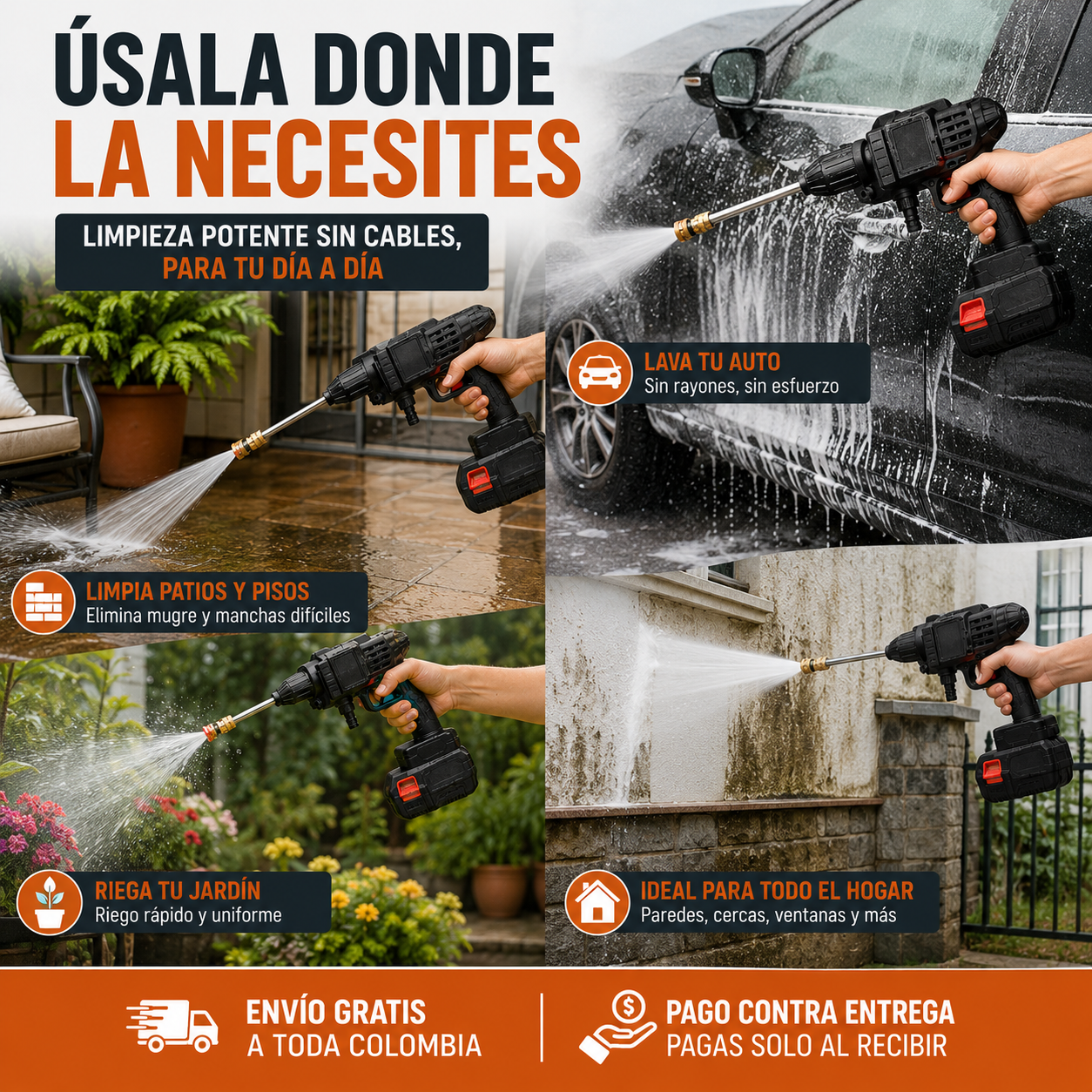 ÚSALA DONDE LA NECESITES

LIMPIEZA POTENTE SIN CABLES, PARA TU DÍA A DÍA

LAVA TU AUTO
Sin rayones, sin esfuerzo

LIMPIA PATIOS Y PISOS
Elimina mugre y manchas difíciles

RIEGA TU JARDÍN
Riego rápido y uniforme

IDEAL PARA TODO EL HOGAR
Paredes, cercas, ventanas y más

ENVÍO GRATIS
A TODA COLOMBIA

PAGO CONTRA ENTREGA
PAGAS SOLO AL RECIBIR